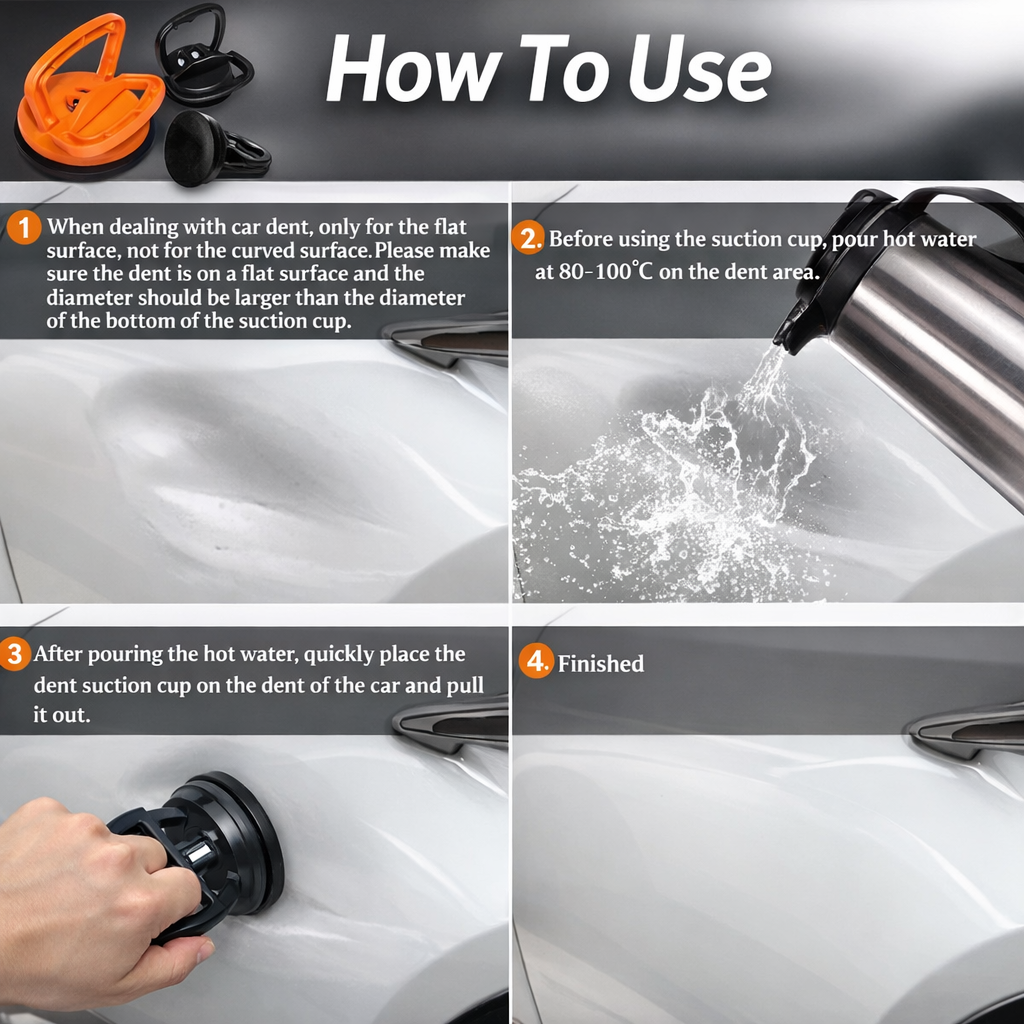 How To Use

1 When dealing with car dent, only for the flat surface, not for the curved surface. Please make sure the dent is on a flat surface and the diameter should be larger than the diameter of the bottom of the suction cup.

2. Before using the suction cup, pour hot water at 80-100°C on the dent area.

3 After pouring the hot water, quickly place the dent suction cup on the dent of the car and pull it out.

4. Finished