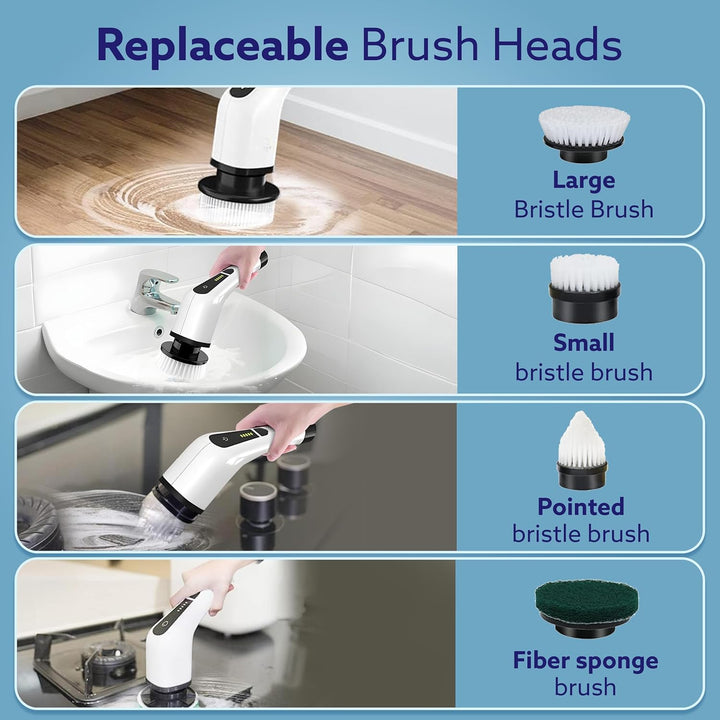 Replaceable Brush Heads

Large
Bristle Brush

Small
bristle brush

Pointed
bristle brush

Fiber sponge
brush