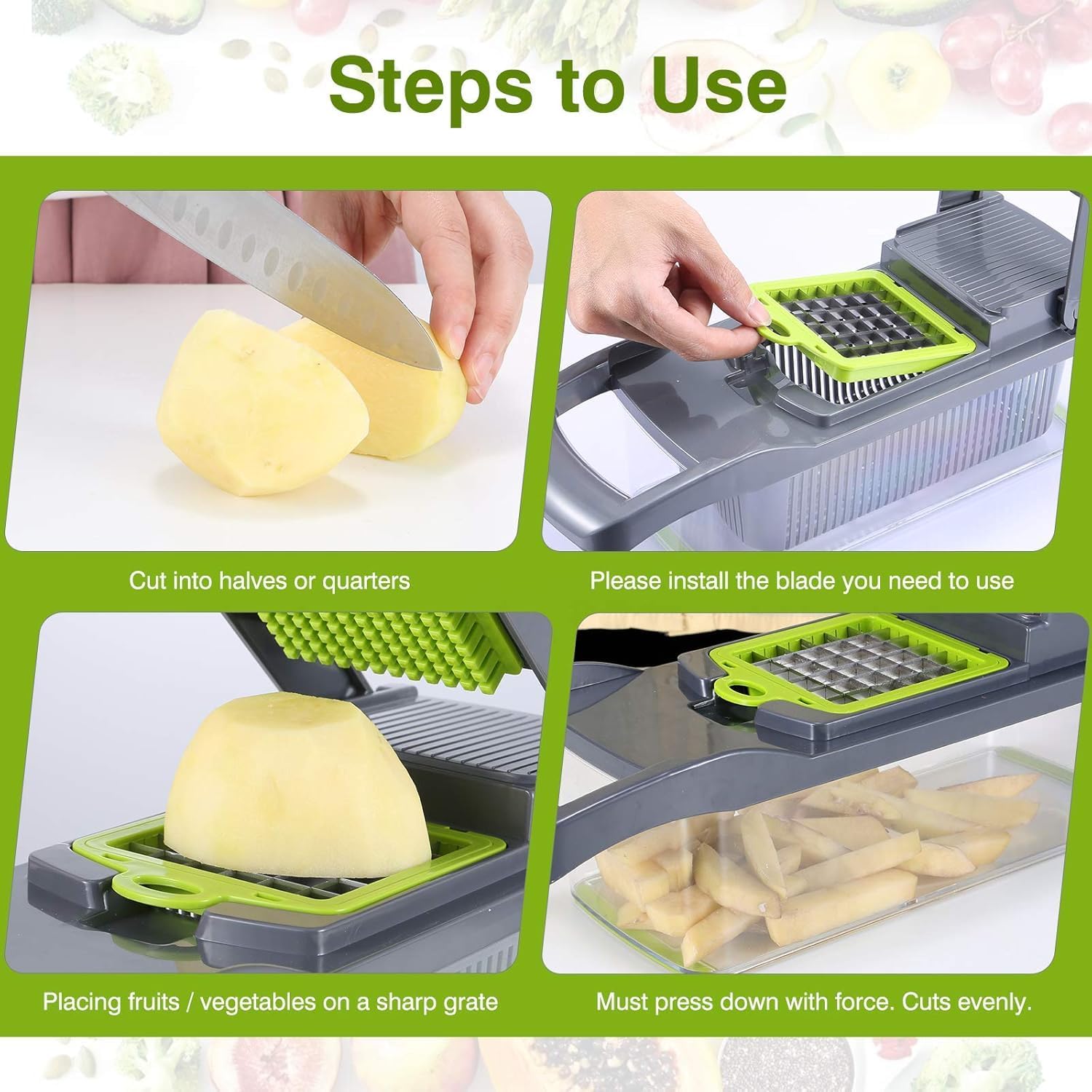 Steps to Use

Cut into halves or quarters

Please install the blade you need to use

Placing fruits / vegetables on a sharp grate

Must press down with force. Cuts evenly.