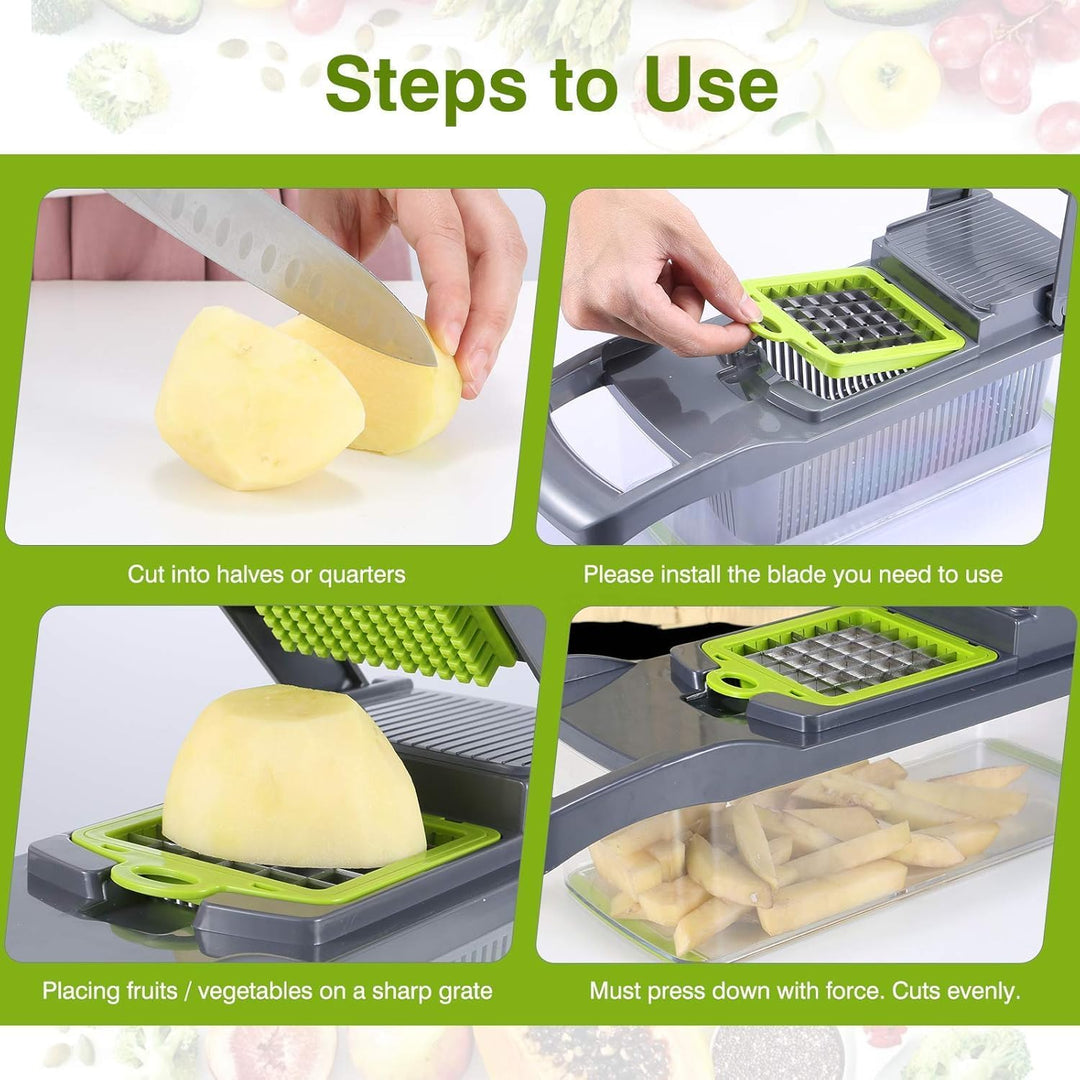 Steps to Use

Cut into halves or quarters

Please install the blade you need to use

Placing fruits / vegetables on a sharp grate

Must press down with force. Cuts evenly.