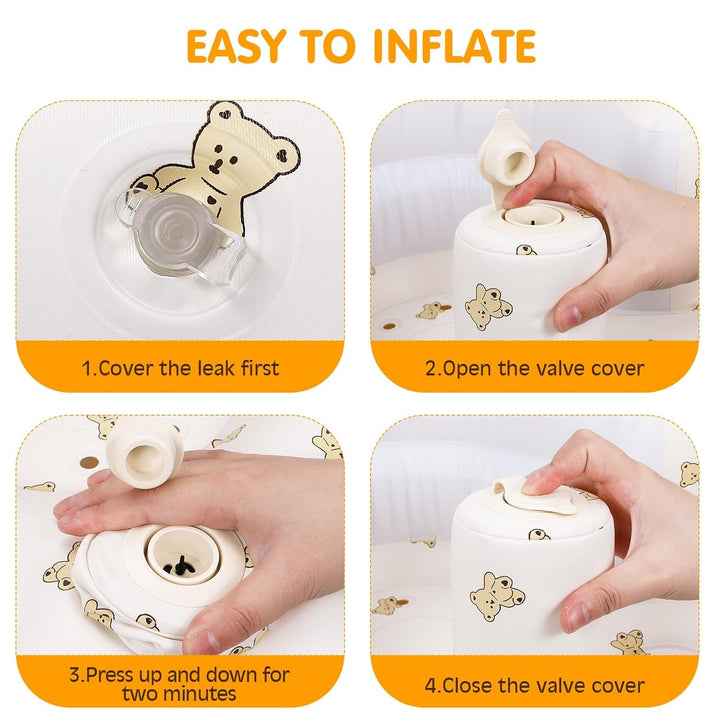 EASY TO INFLATE

1.Cover the leak first

2.Open the valve cover

3.Press up and down for two minutes

4.Close the valve cover