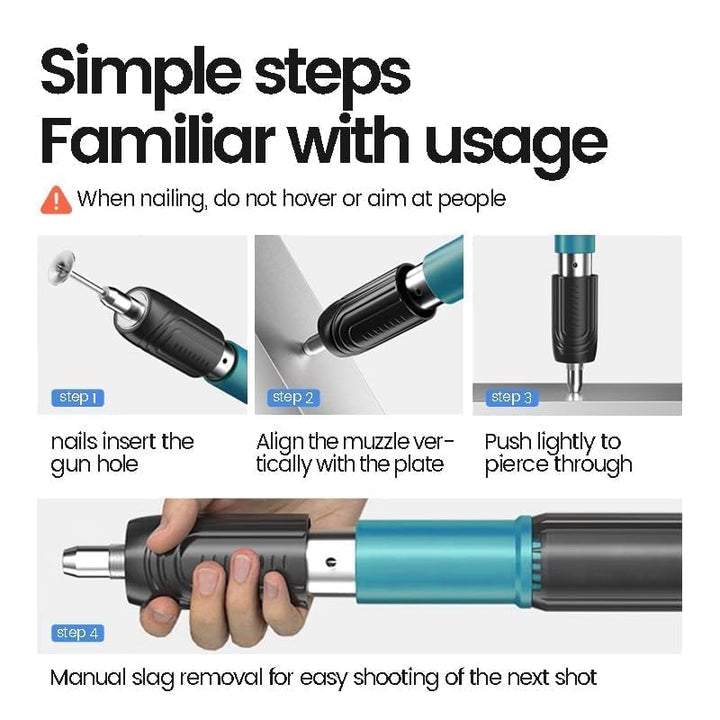 Simple steps
Familiar with usage

When nailing, do not hover or aim at people

step 1

nails insert the gun hole

step 2

Align the muzzle vertically with the plate

step 3

Push lightly to pierce through

step 4

Manual slag removal for easy shooting of the next shot