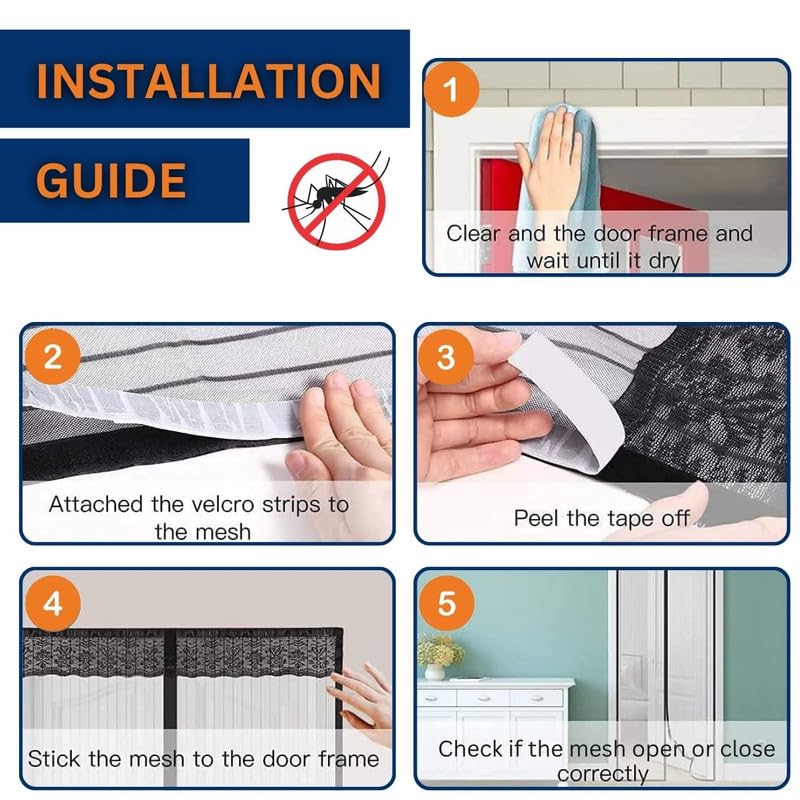 INSTALLATION

GUIDE

1
Clear and the door frame and wait until it dry

2
Attached the velcro strips to the mesh

3
Peel the tape off

4
Stick the mesh to the door frame

5
Check if the mesh open or close correctly