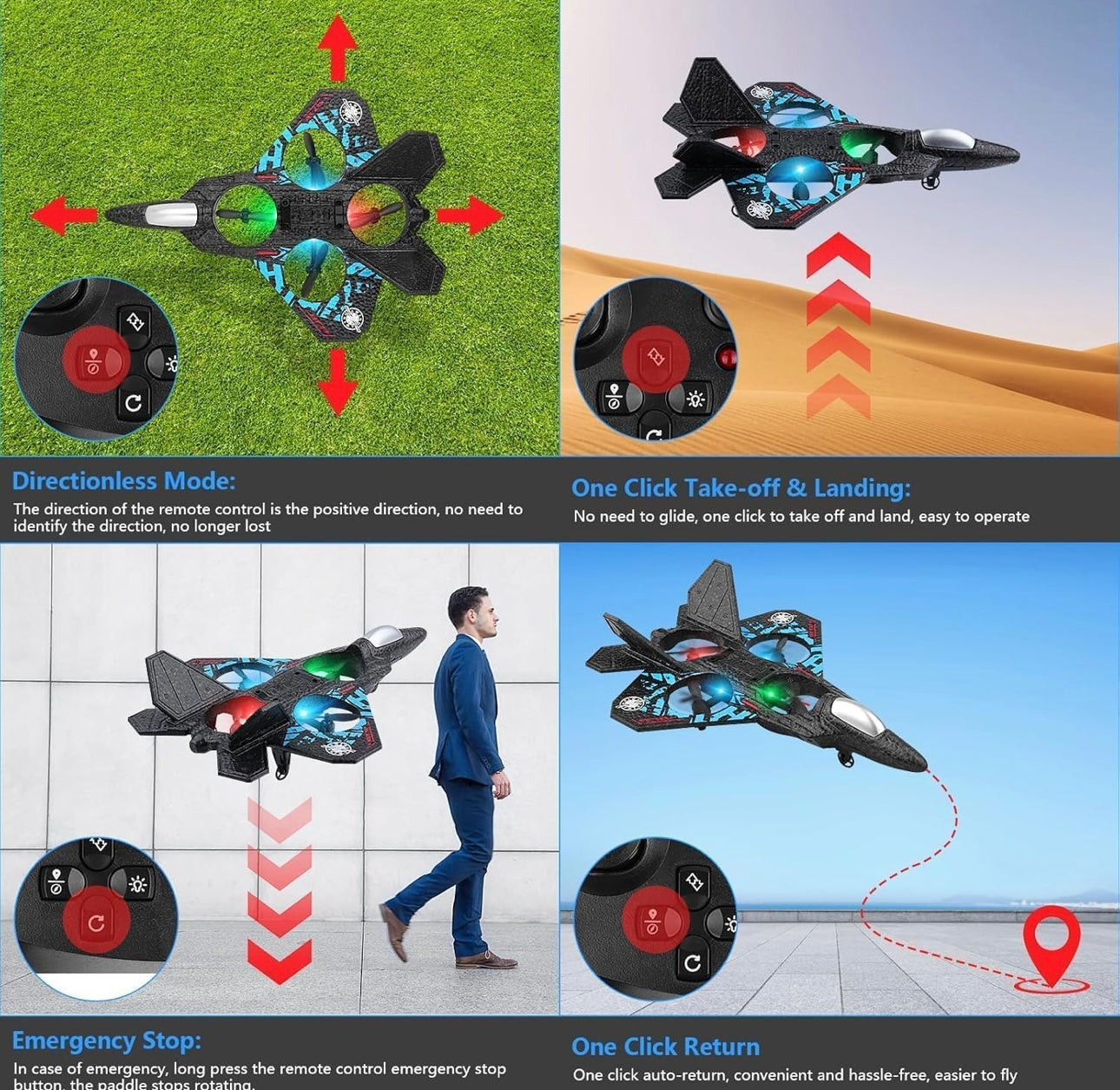 Directionless Mode:
The direction of the remote control is the positive direction, no need to identify the direction, no longer lost

One Click Take-off & Landing:
No need to glide, one click to take off and land, easy to operate

Emergency Stop:
In case of emergency, long press the remote control emergency stop button, the paddle stops rotating.

One Click Return
One click auto-return, convenient and hassle-free, easier to fly