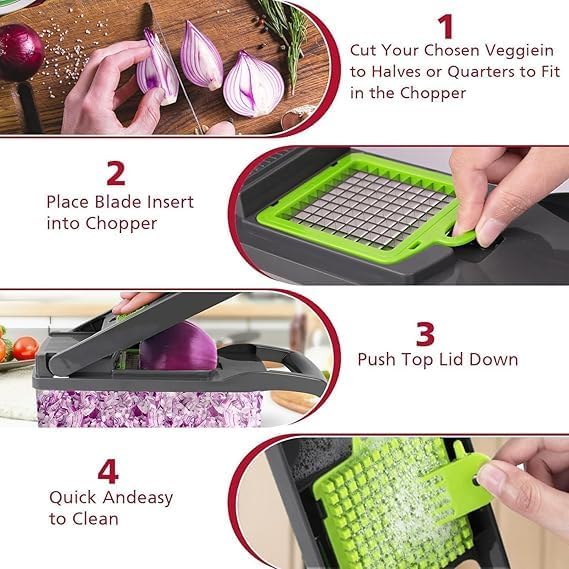 1
Cut Your Chosen Veggiein to Halves or Quarters to Fit in the Chopper

2
Place Blade Insert into Chopper

3
Push Top Lid Down

4
Quick Andeasy to Clean